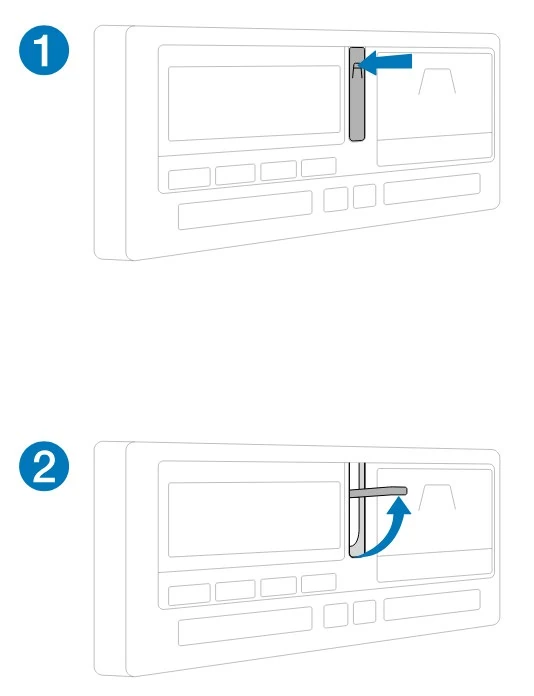 1

2